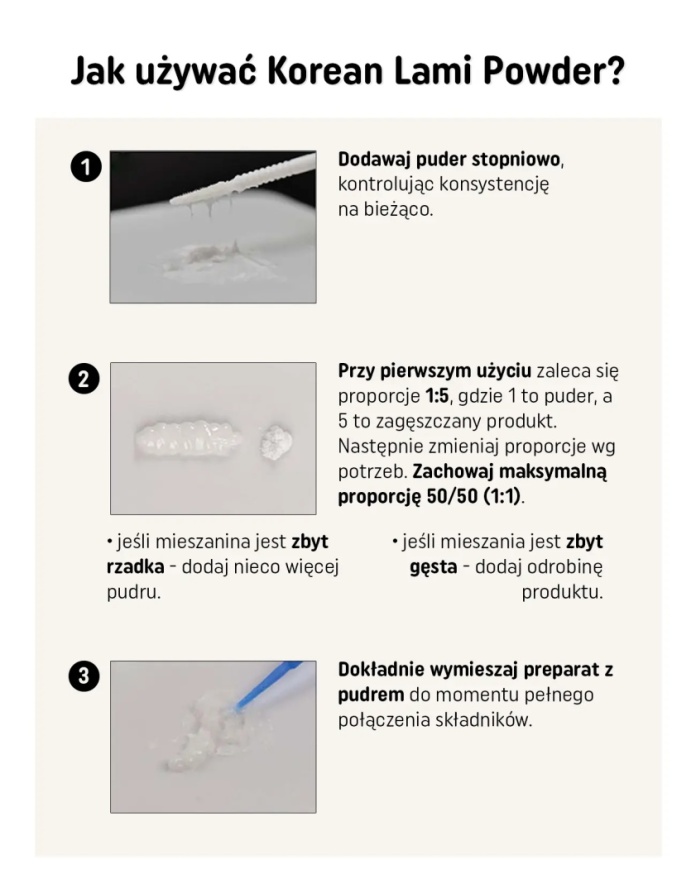 Jak używać Korean Lami Powder?

1

Dodawaj puder stopniowo, kontrolując konsystencję na bieżąco.

2

Przy pierwszym użyciu zaleca się proporcje 1:5, gdzie 1 to puder, a 5 to zagęszczany produkt. Następnie zmieniaj proporcje wg potrzeb. Zachowaj maksymalną proporcję 50/50 (1:1).

• jeśli mieszanina jest zbyt rzadka - dodaj nieco więcej pudru.

• jeśli mieszania jest zbyt gęsta - dodaj odrobinę produktu.

3

Dokładnie wymieszaj preparat z pudrem do momentu pełnego połączenia składników.